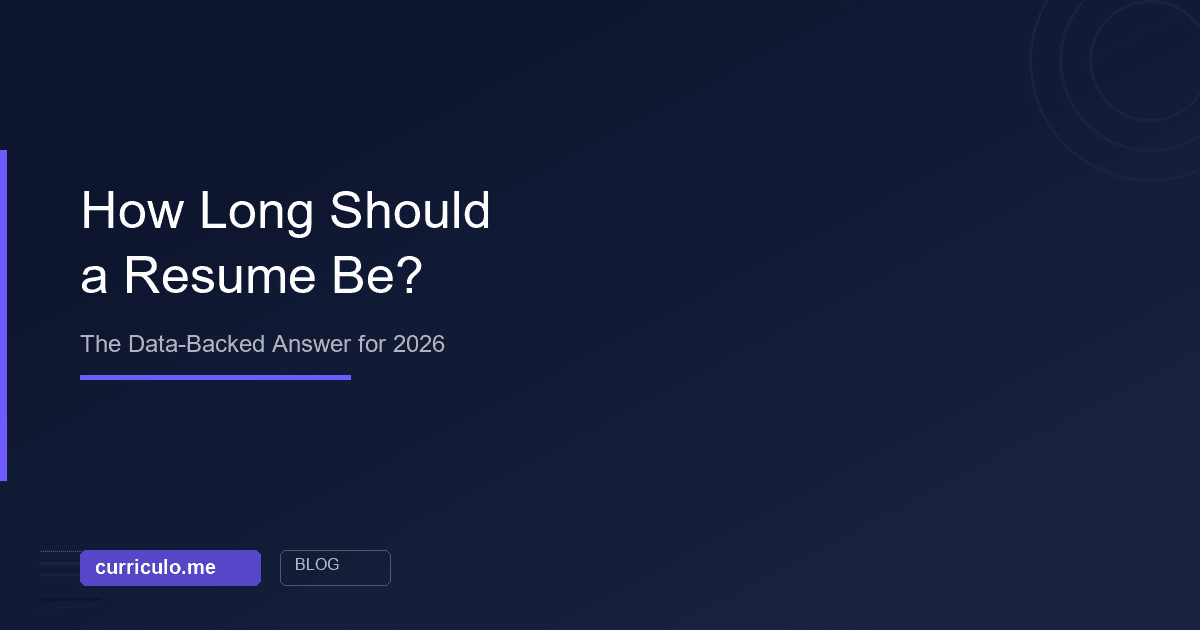 How Long Should a Resume Be?

The Data-Backed Answer for 2026

curriculo.me

BLOG